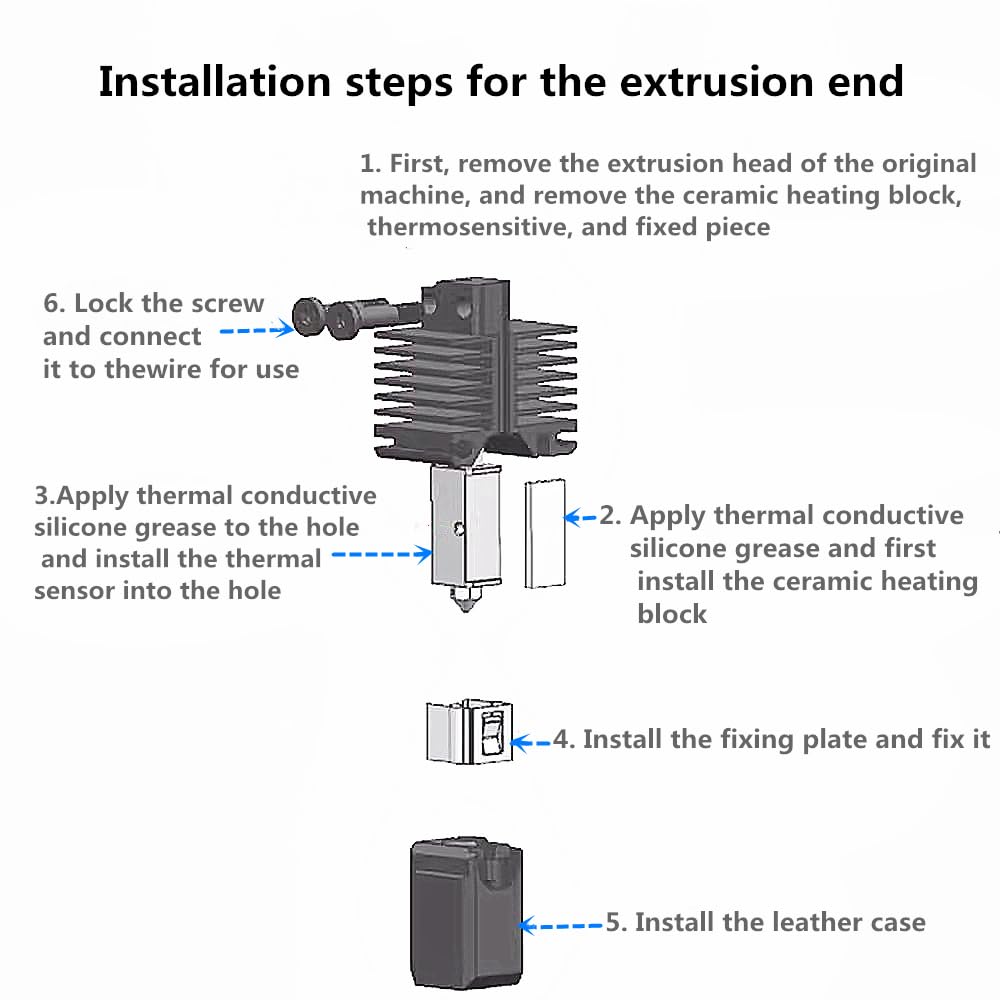 Installation steps for the extrusion end

1. First, remove the extrusion head of the original machine, and remove the ceramic heating block, thermosensitive, and fixed piece

6. Lock the screw and connect it to thewire for use

3.Apply thermal conductive silicone grease to the hole and install the thermal sensor into the hole

2. Apply thermal conductive silicone grease and first install the ceramic heating block

4. Install the fixing plate and fix it

5. Install the leather case